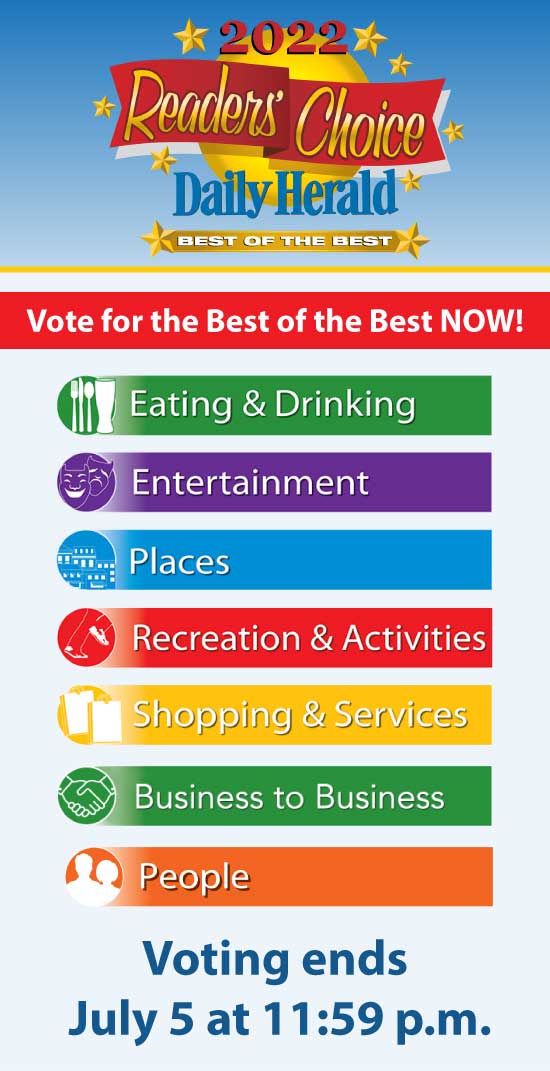 2022
Readers' Choice
Daily Herald
BEST OF THE BEST

Vote for the Best of the Best NOW!

Eating & Drinking

Entertainment

Places

Recreation & Activities

Shopping & Services

Business to Business

People

Voting ends
July 5 at 11:59 p.m.